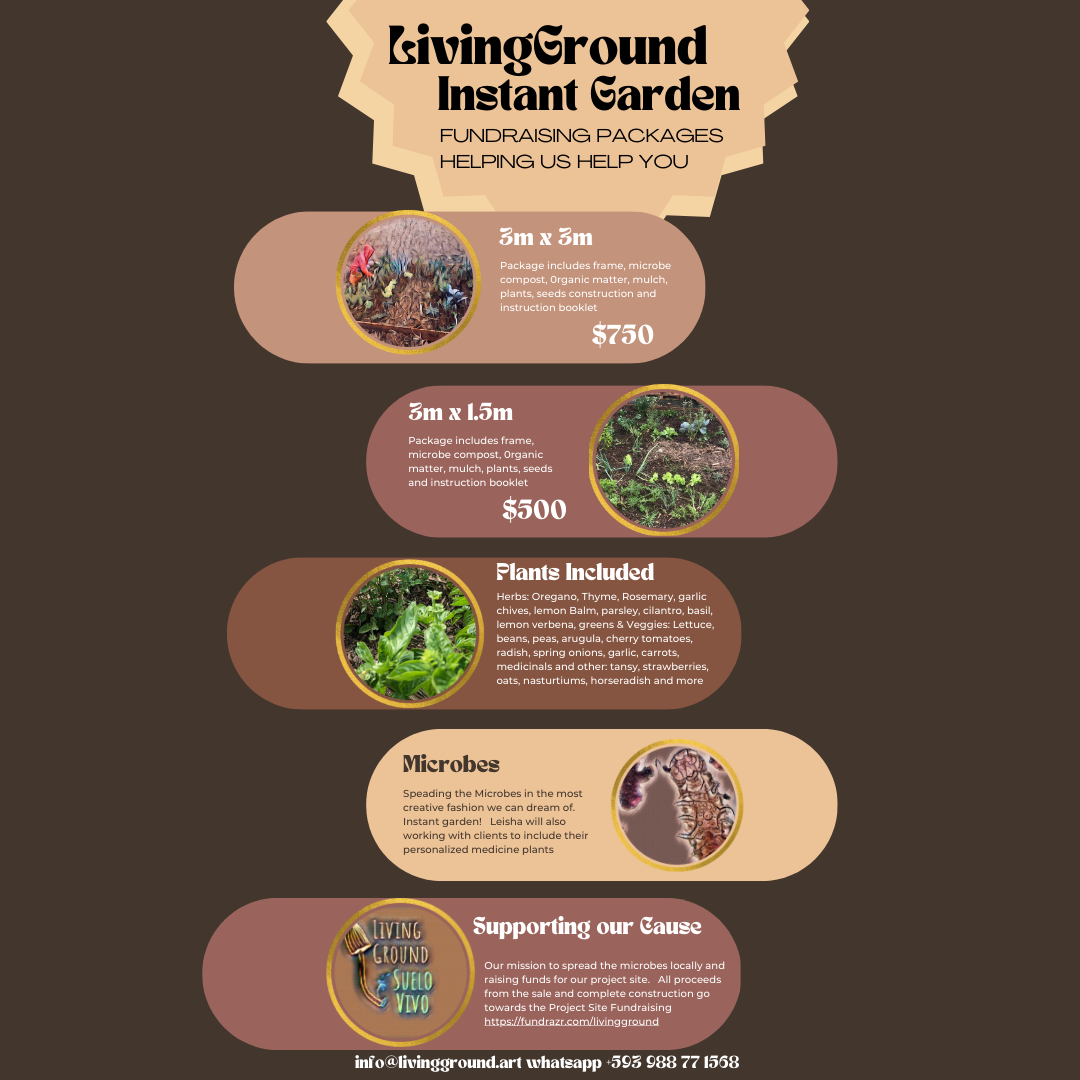 LivingGround Instant Garden

FUNDRAISING PACKAGES HELPING US HELP YOU

3m x 3m

Package includes frame, microbe compost, 0rganic matter, mulch, plants, seeds construction and instruction booklet

$750

3m x 1.5m

Package includes frame, microbe compost, 0rganic matter, mulch, plants, seeds and instruction booklet

$500

Plants Included

Herbs: Oregano, Thyme, Rosemary, garlic chives, lemon Balm, parsley, cilantro, basil, lemon verbena, greens & Veggies: Lettuce, beans, peas, arugula, cherry tomatoes, radish, spring onions, garlic, carrots, medicinals and other: tansy, strawberries, oats, nasturtiums, horseradish and more

Microbes

Speading the Microbes in the most creative fashion we can dream of. Instant garden! Leisha will also working with clients to include their personalized medicine plants

LIVING GROUND SUELO VIVO

Supporting our Cause

Our mission to spread the microbes locally and raising funds for our project site. All proceeds from the sale and complete construction go towards the Project Site Fundraising https://fundrazr.com/livingground

info@livingground.art whatsapp +593 988 77 1568